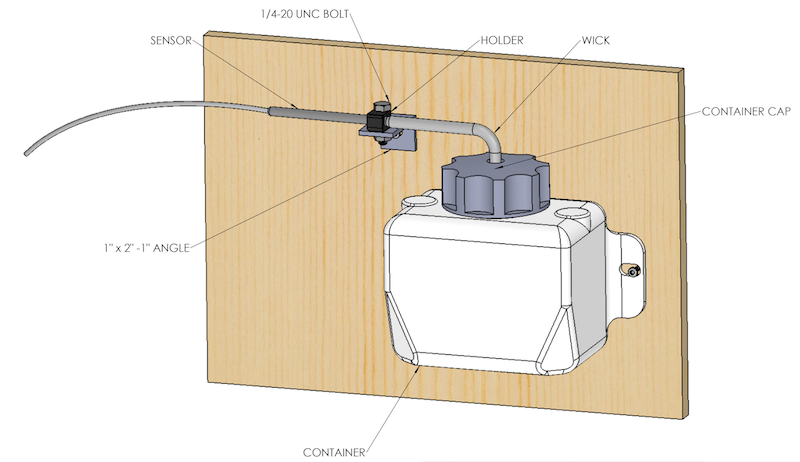 1/4-20 UNC BOLT
SENSOR
HOLDER
WICK
CONTAINER CAP
1" x 2" -1" ANGLE
CONTAINER